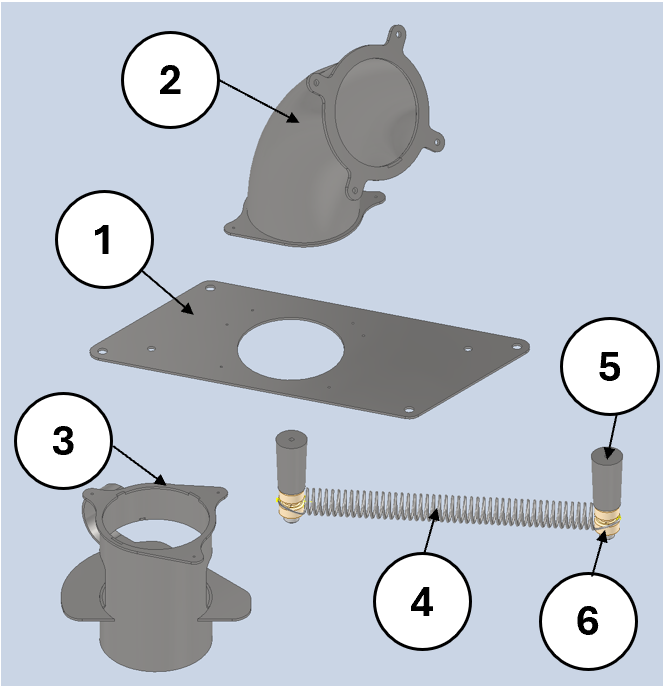 2

1

5

3

4

6